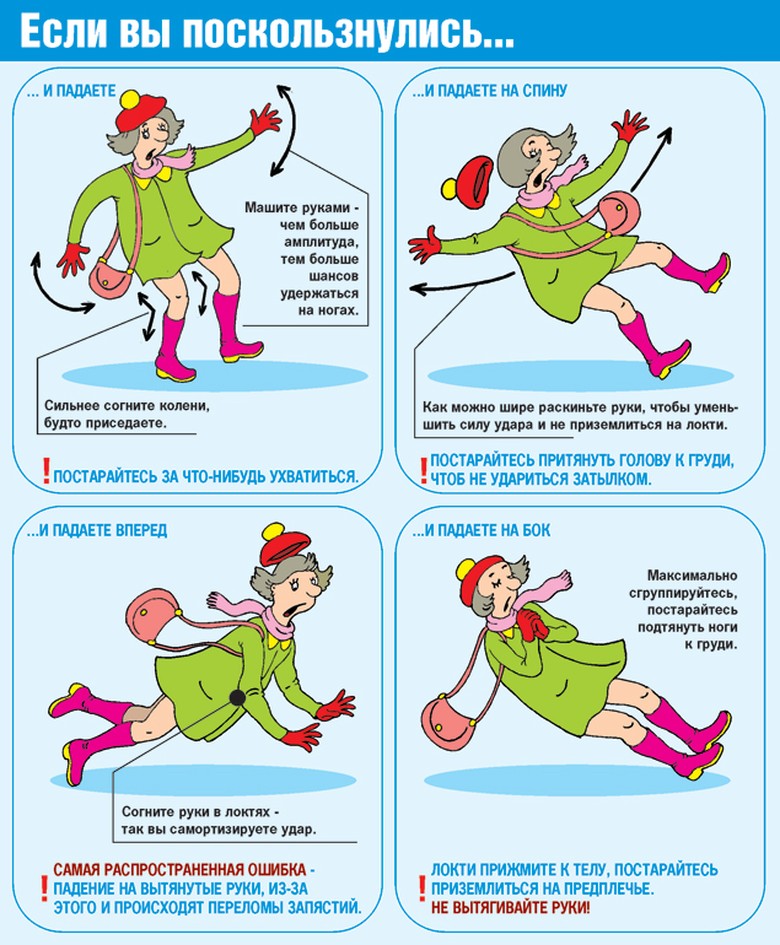 Если вы поскользнулись...

... И ПАДАЕТЕ

Машите руками - чем больше амплитуда, тем больше шансов удержаться на ногах.

Сильнее согните колени, будто приседаете.

! ПОСТАРАЙТЕСЬ ЗА ЧТО-НИБУДЬ УХВАТИТЬСЯ.

...И ПАДАЕТЕ НА СПИНУ

Как можно шире раскиньте руки, чтобы уменьшить силу удара и не приземлиться на локти.

! ПОСТАРАЙТЕСЬ ПРИТЯНУТЬ ГОЛОВУ К ГРУДИ, ЧТОБ НЕ УДАРИТЬСЯ ЗАТЫЛКОМ.

...И ПАДАЕТЕ ВПЕРЕД

Согните руки в локтях - так вы самортизируете удар.

! САМАЯ РАСПРОСТРАНЕННАЯ ОШИБКА - ПАДЕНИЕ НА ВЫТЯНУТЫЕ РУКИ, ИЗ-ЗА ЭТОГО И ПРОИСХОДЯТ ПЕРЕЛОМЫ ЗАПЯСТИЙ.

...И ПАДАЕТЕ НА БОК

Максимально сгруппируйтесь, постарайтесь подтянуть ноги к груди.

! ЛОКТИ ПРИЖМИТЕ К ТЕЛУ, ПОСТАРАЙТЕСЬ ПРИЗЕМЛИТЬСЯ НА ПРЕДПЛЕЧЬЕ. НЕ ВЫТЯГИВАЙТЕ РУКИ!